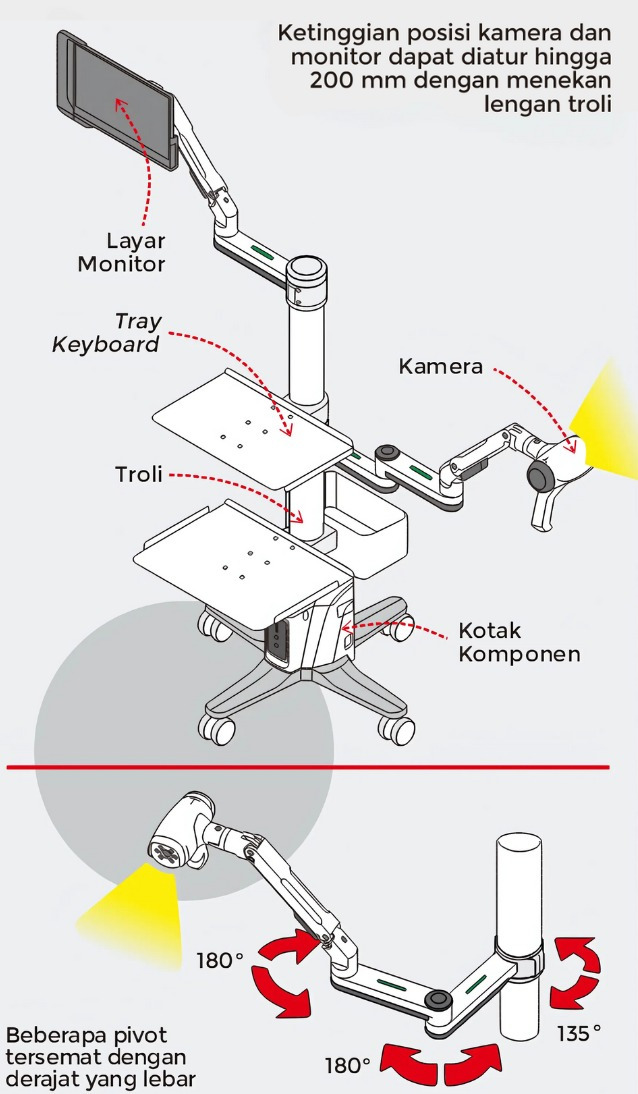 Ketinggian posisi kamera dan monitor dapat diatur hingga 200 mm dengan menekan lengan troli

Layar Monitor

Tray Keyboard

Kamera

Troli

Kotak Komponen

180°

135°

180°

Beberapa pivot tersemat dengan derajat yang lebar